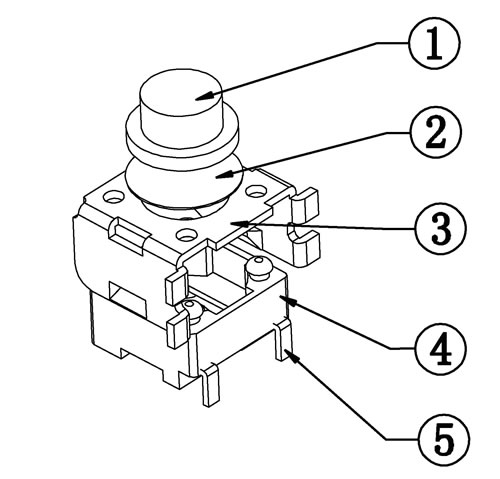 1
2
3
4
5