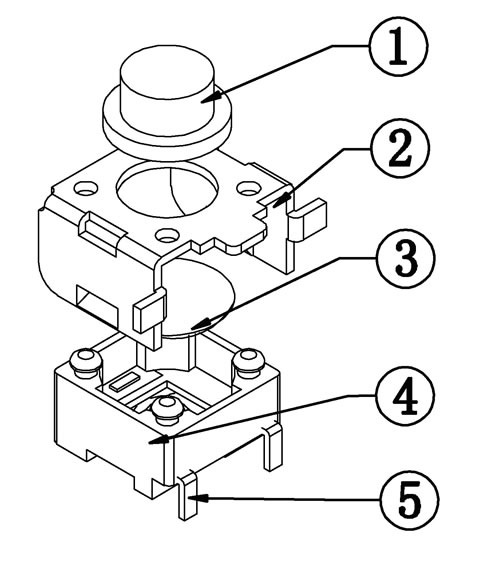 1
2
3
4
5